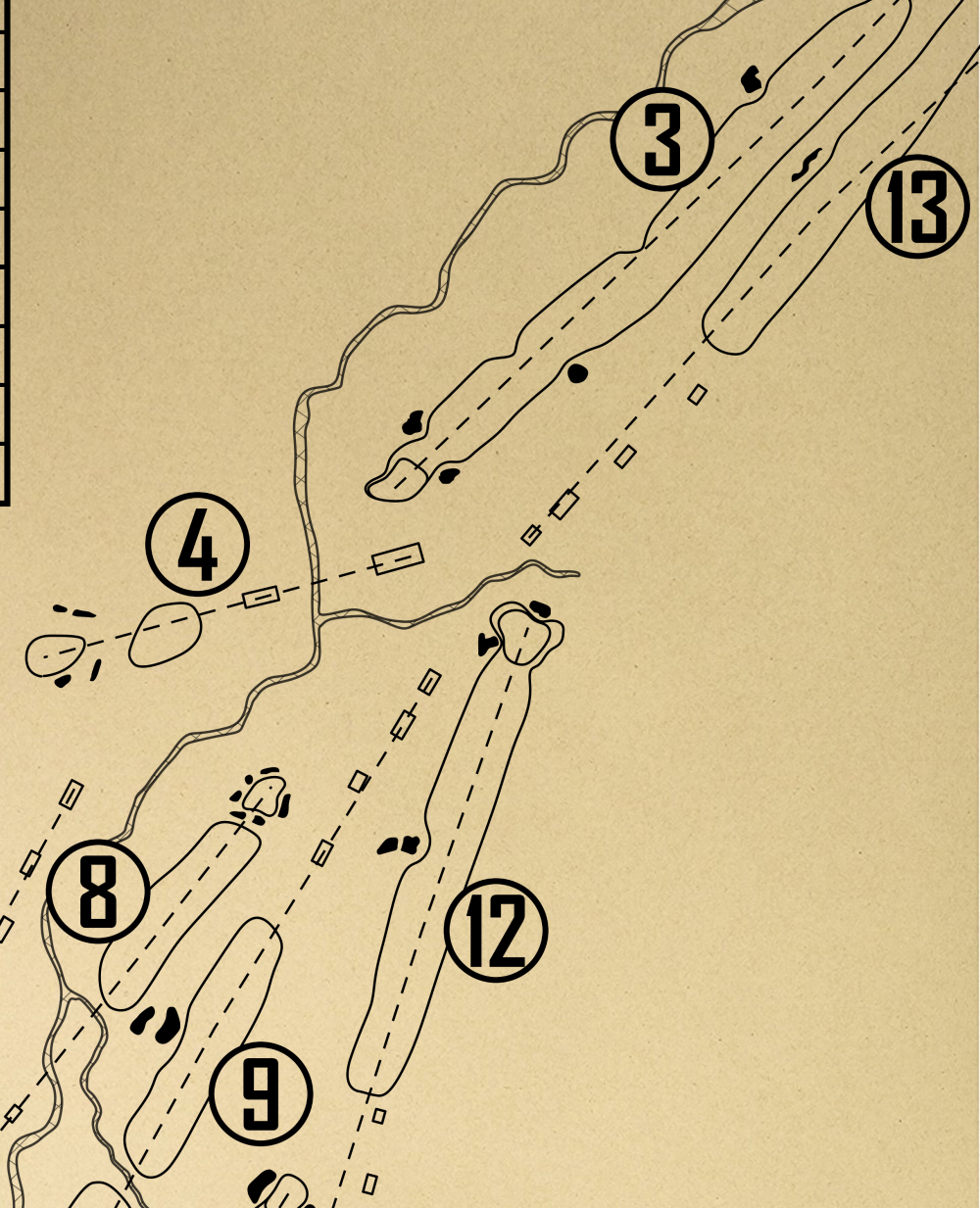 3
13
4
8
12
9