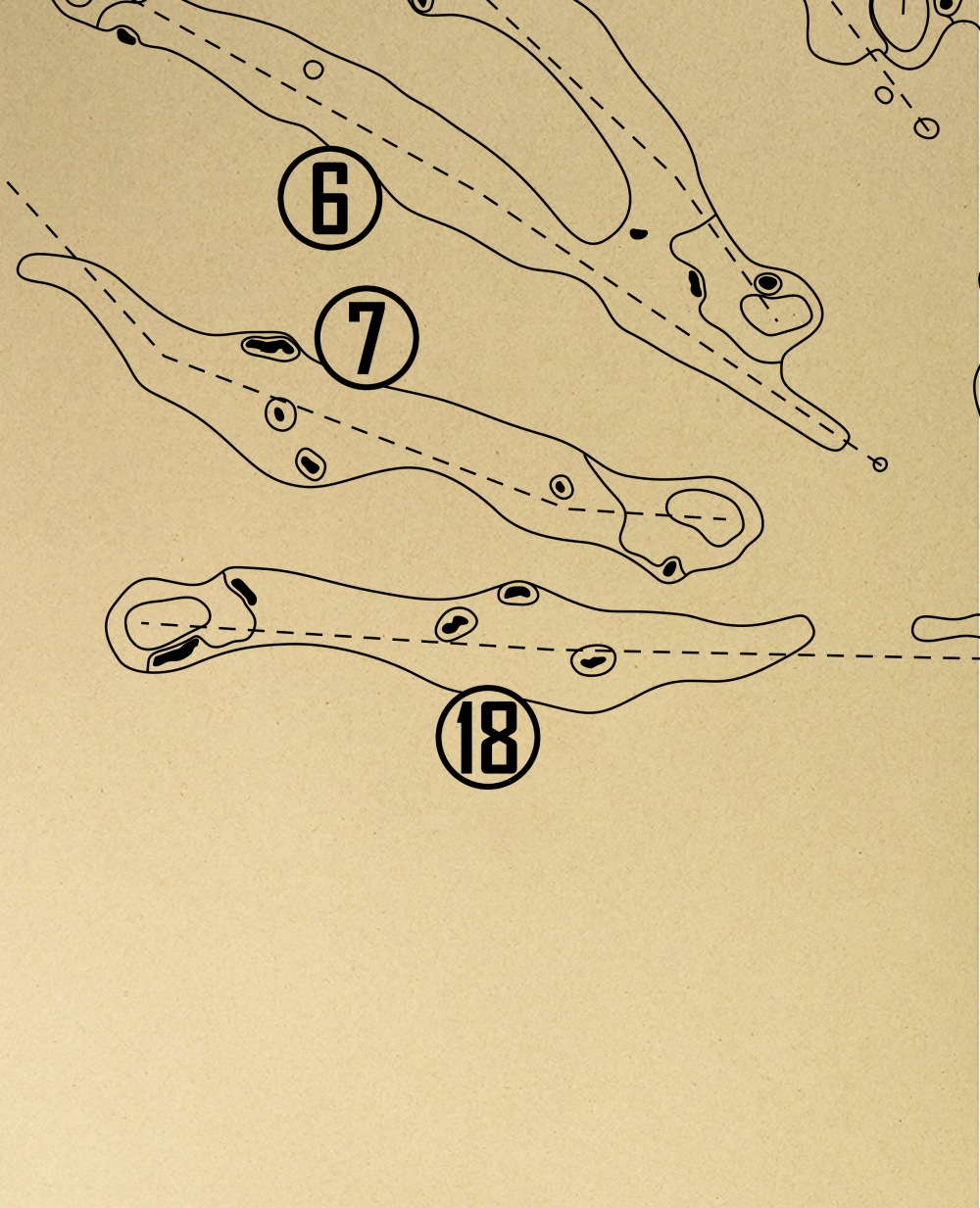 6

7

18