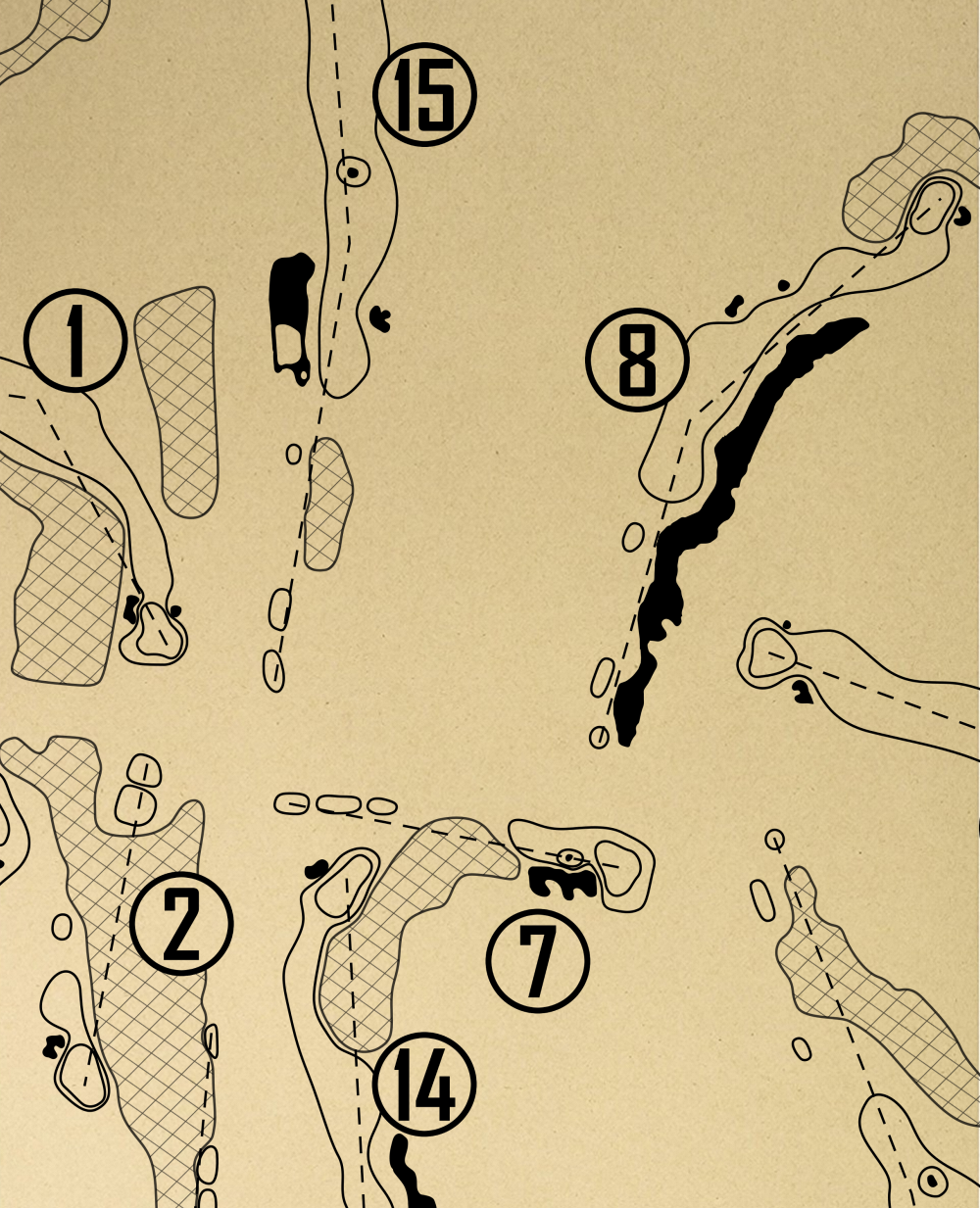 15

1

8

2

7

14