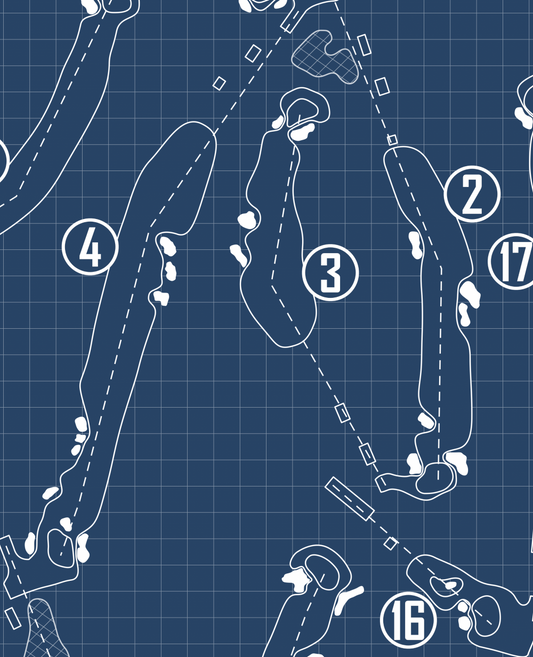 4
3
2
17
16