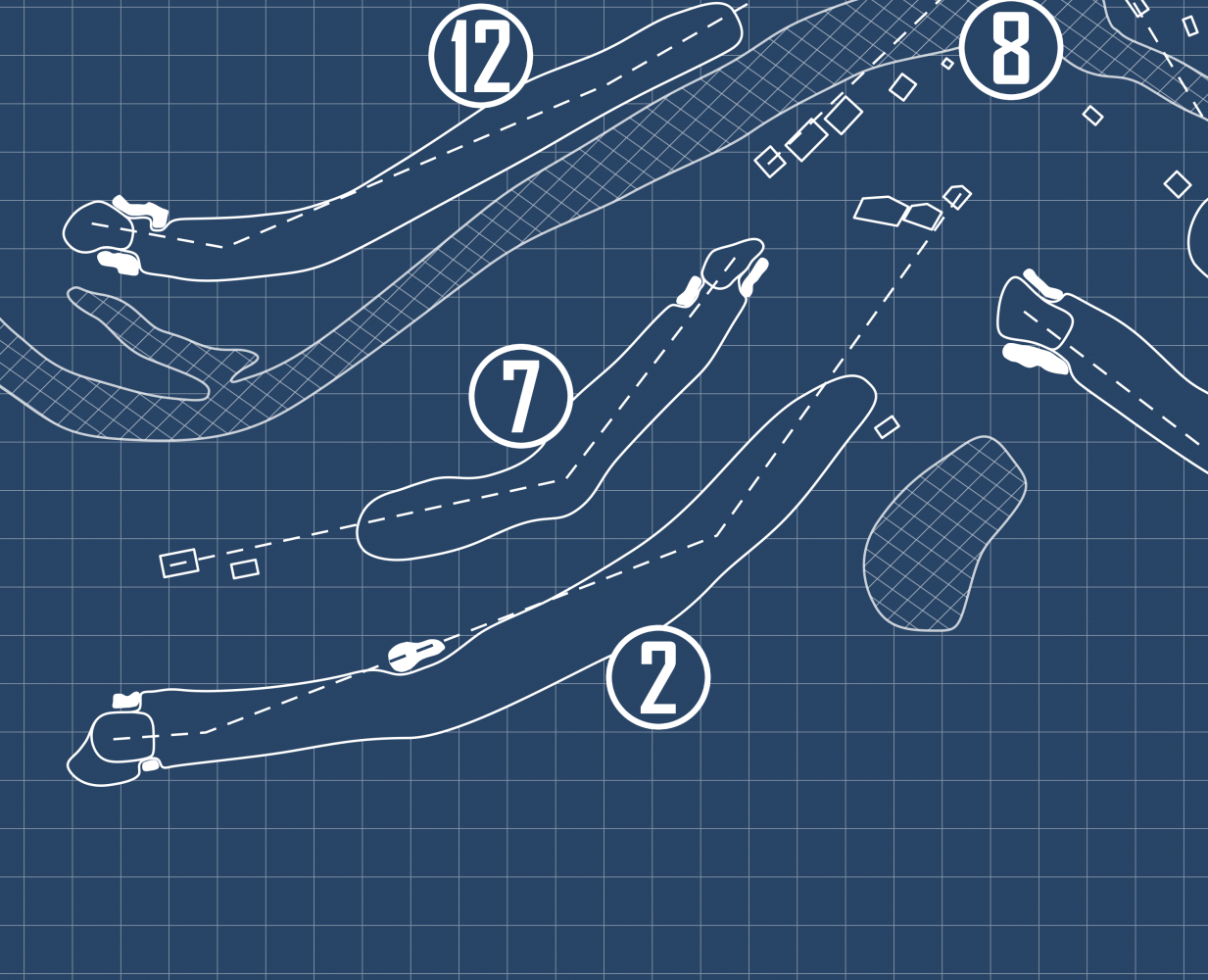 12

8

7

2